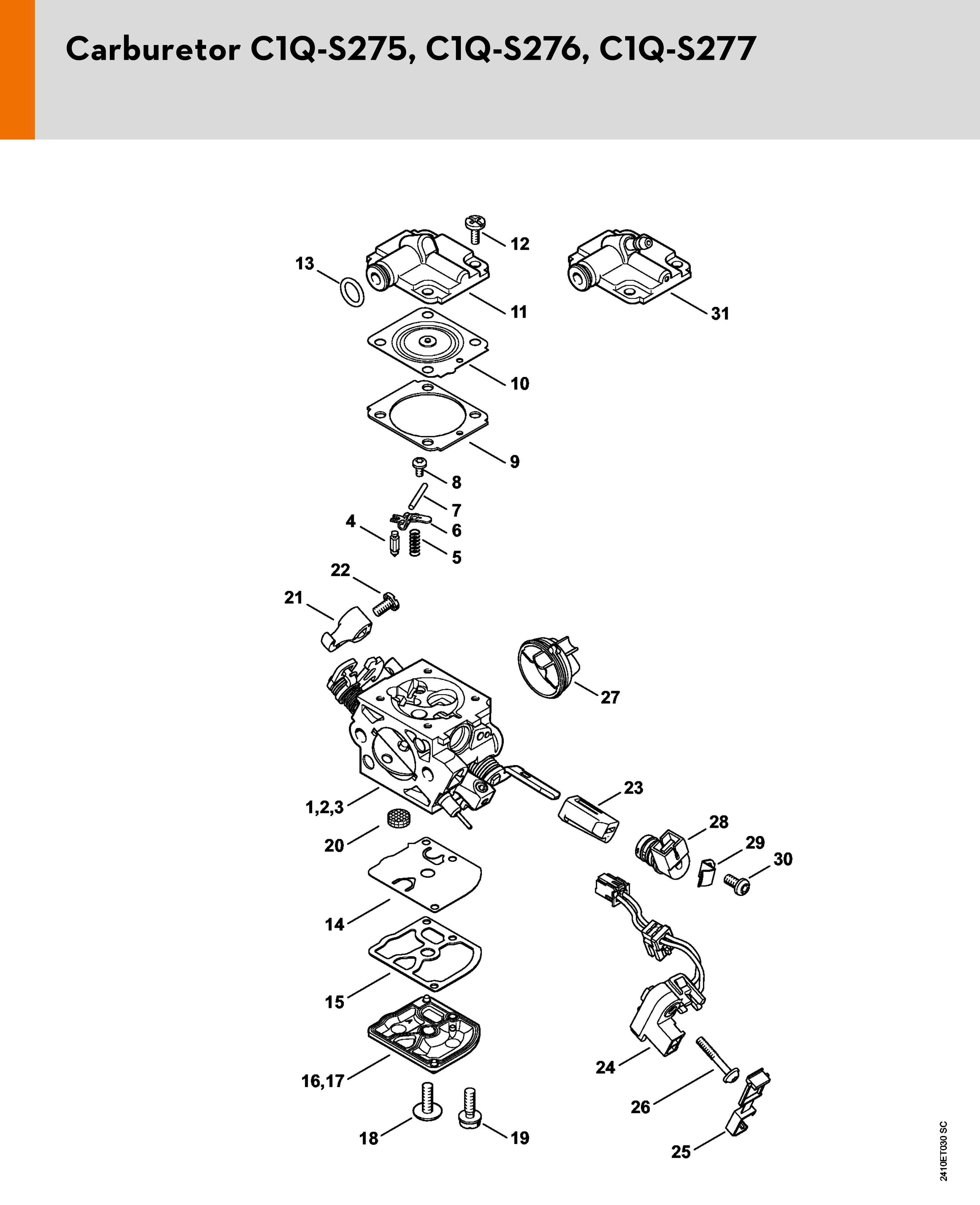 Carburetor C1Q-S275, C1Q-S276, C1Q-S277

12
13
11
31
10
9
8
7
4
6
5
22
21
27
1,2,3
23
20
28
29
30
14
15
16,17
24
26
18
19
25

2410ET030 SC